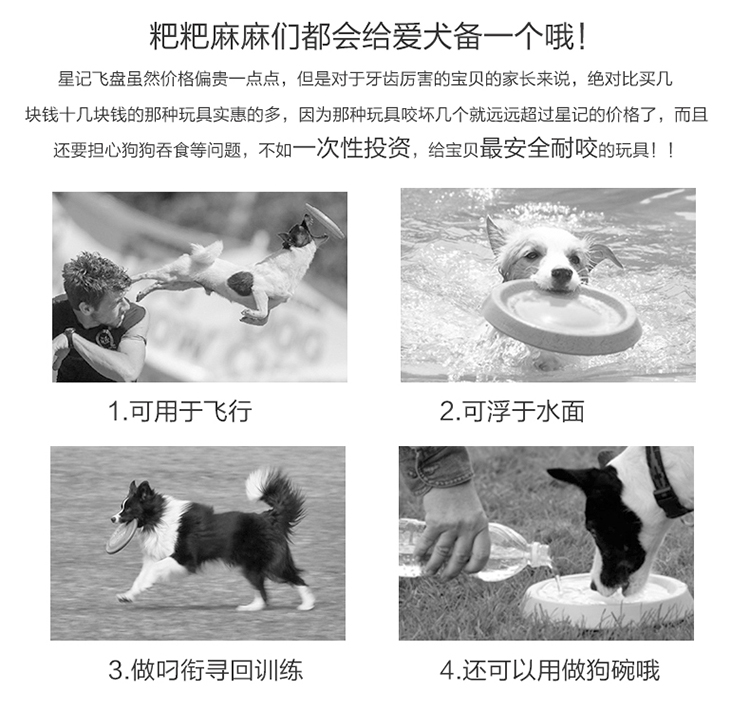 粑粑麻麻们都会给爱犬备一个哦！

星记飞盘虽然价格偏贵一点点，但是对于牙齿厉害的宝贝的家长来说，绝对比买几块钱十几块钱的那种玩具实惠的多，因为那种玩具咬坏几个就远远超过星记的价格了，而且还要担心狗狗吞食等问题，不如一次性投资，给宝贝最安全耐咬的玩具！！

1.可用于飞行

2.可浮于水面

3.做叼衔寻回训练

4.还可以用做狗碗哦