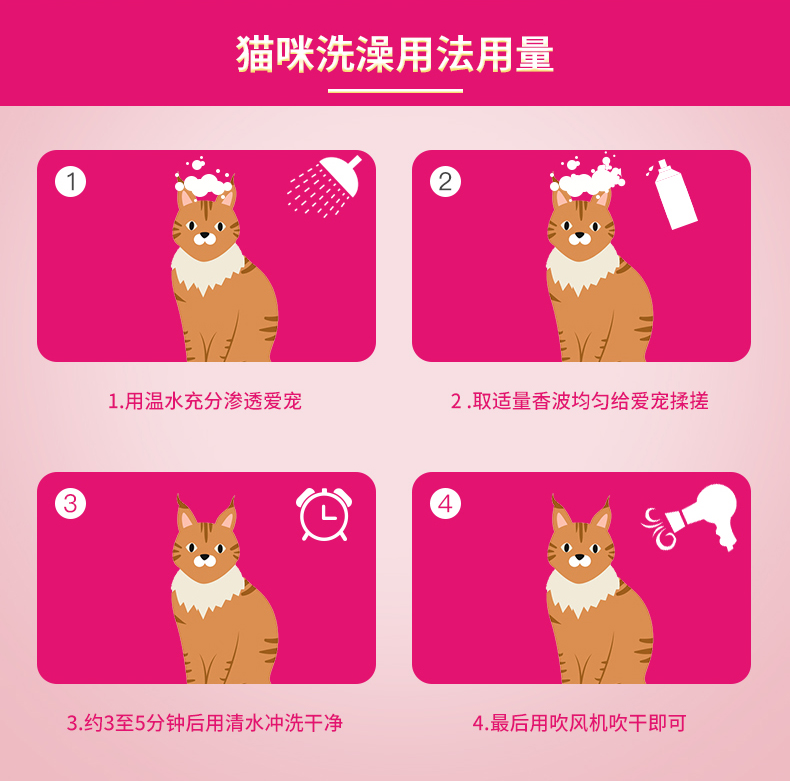 猫咪洗澡用法用量

1

1.用温水充分渗透爱宠

2

2 .取适量香波均匀给爱宠揉搓

3

3.约3至5分钟后用清水冲洗干净

4

4.最后用吹风机吹干即可